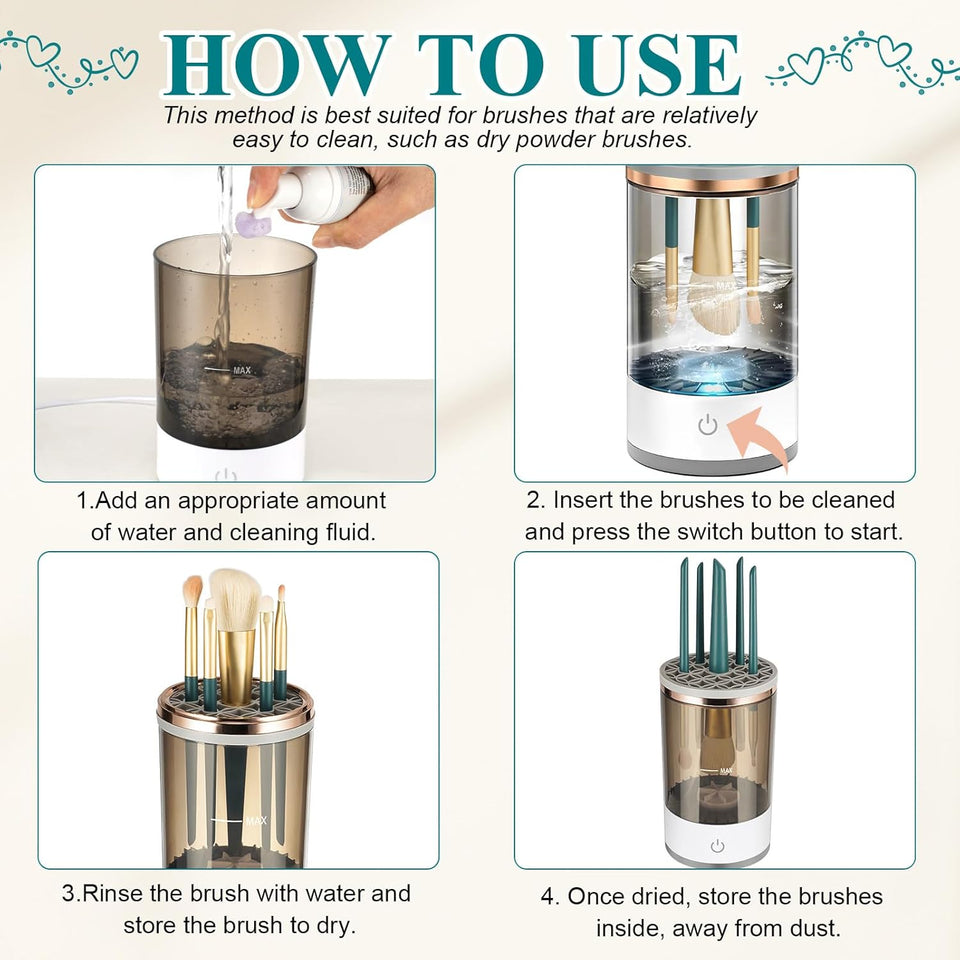 HOW TO USE

This method is best suited for brushes that are relatively easy to clean, such as dry powder brushes.

MAX

1.Add an appropriate amount of water and cleaning fluid.

MAX

2. Insert the brushes to be cleaned and press the switch button to start.

MAX

3.Rinse the brush with water and store the brush to dry.

MAX

4. Once dried, store the brushes inside, away from dust.