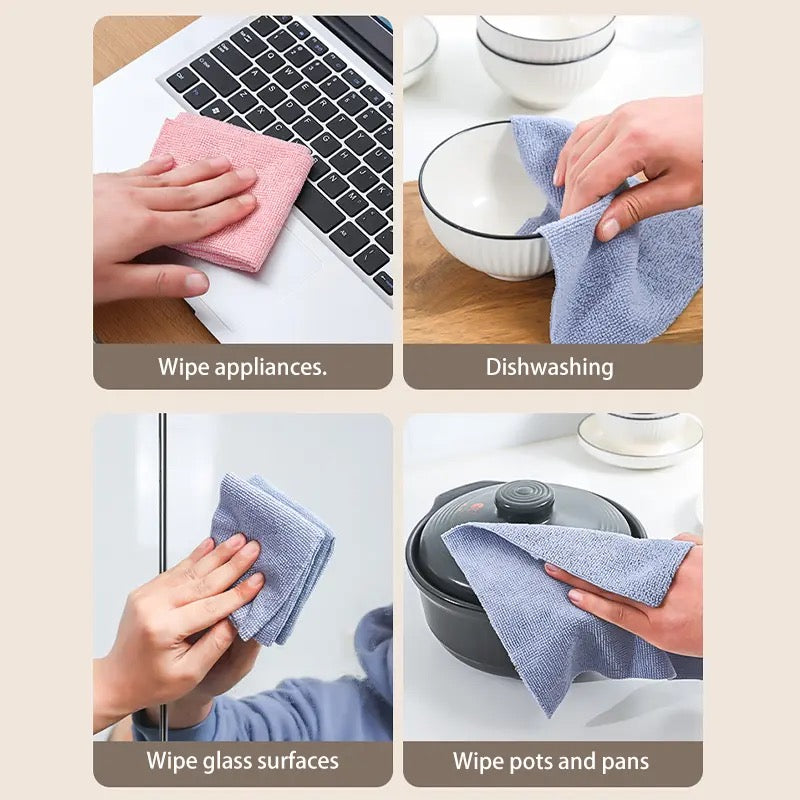 Wipe appliances.

Dishwashing

Wipe glass surfaces

Wipe pots and pans