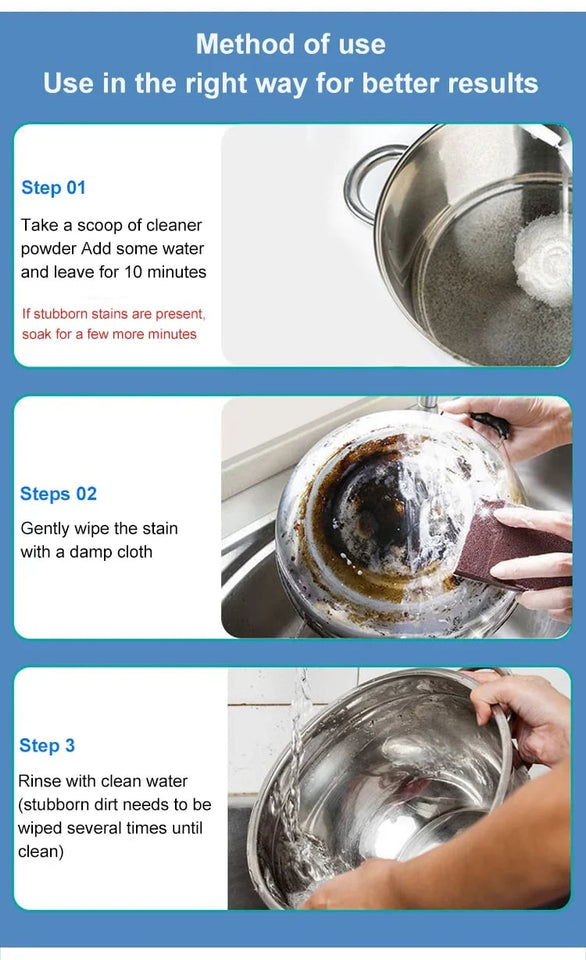 Method of use
Use in the right way for better results

Step 01

Take a scoop of cleaner powder Add some water and leave for 10 minutes

If stubborn stains are present, soak for a few more minutes

Steps 02

Gently wipe the stain with a damp cloth

Step 3

Rinse with clean water (stubborn dirt needs to be wiped several times until clean)