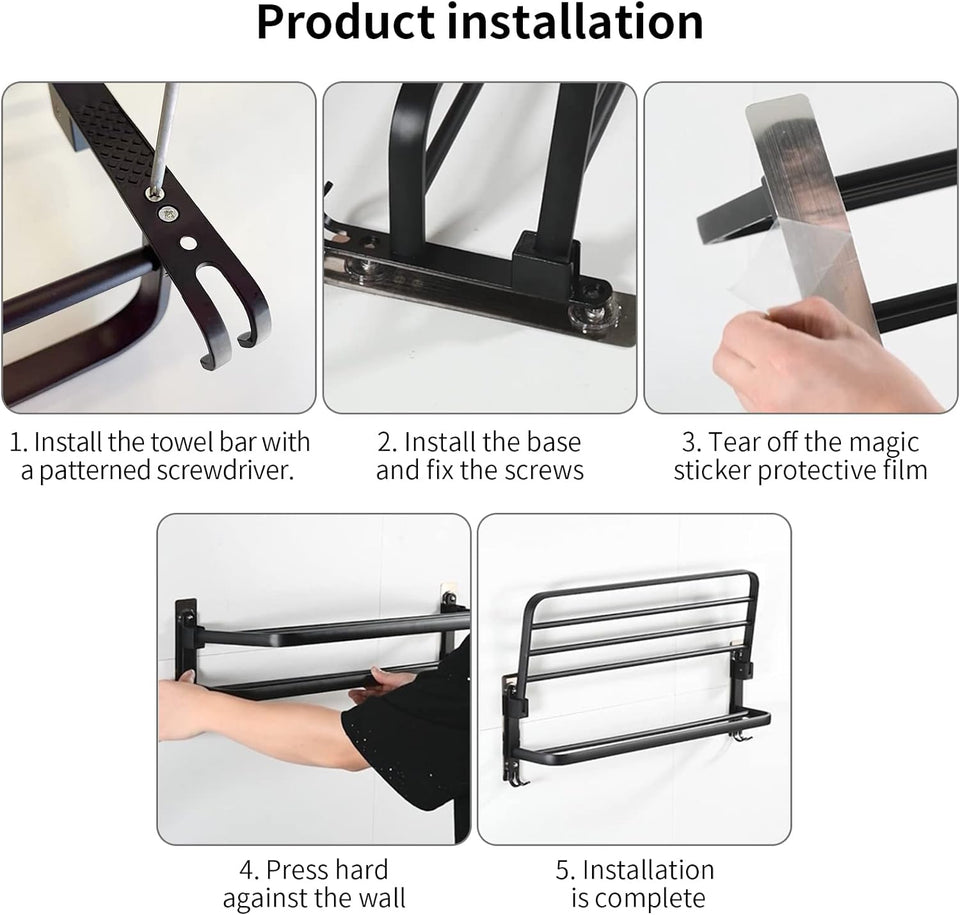 Product installation

1. Install the towel bar with a patterned screwdriver.

2. Install the base and fix the screws

3. Tear off the magic sticker protective film

4. Press hard against the wall

5. Installation is complete